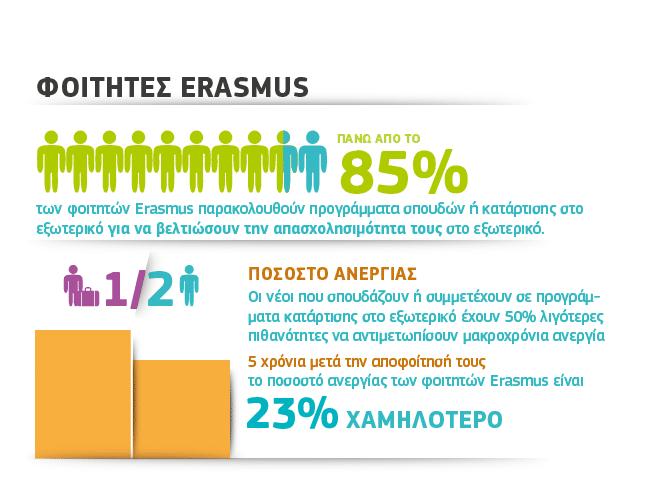 ΦΟΙΤΗΤΕΣ ERASMUS

ΠΑΝΩ ΑΠΟ ΤΟ
85%
των φοιτητών Erasmus παρακολουθούν προγράμματα σπουδών ή κατάρτισης στο εξωτερικό για να βελτιώσουν την απασχολησιμότητα τους στο εξωτερικό.

1/2

ΠΟΣΟΣΤΟ ΑΝΕΡΓΙΑΣ
Οι νέοι που σπουδάζουν ή συμμετέχουν σε προγράμματα κατάρτισης στο εξωτερικό έχουν 50% λιγότερες πιθανότητες να αντιμετωπίσουν μακροχρόνια ανεργία

5 χρόνια μετά την αποφοίτησή τους
το ποσοστό ανεργίας των φοιτητών Erasmus είναι
23% ΧΑΜΗΛΟΤΕΡΟ