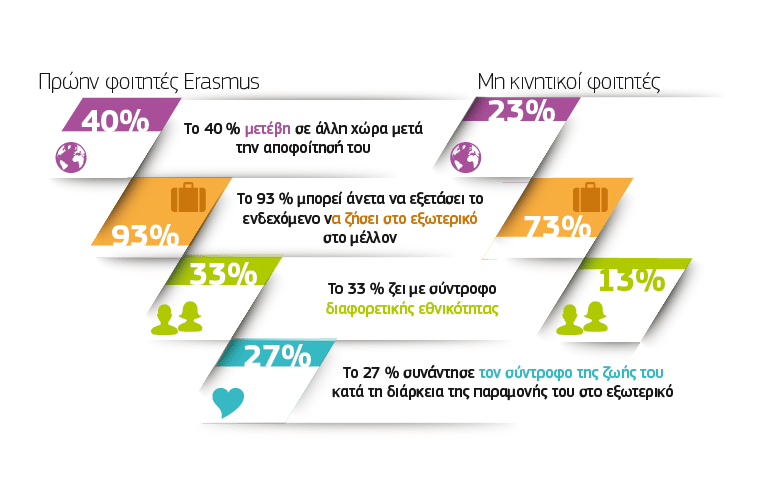 Πρώην φοιτητές Erasmus

Μη κινητικοί φοιτητές

40%

Το 40 % μετέβη σε άλλη χώρα μετά την αποφοίτησή του

23%

93%

Το 93 % μπορεί άνετα να εξετάσει το ενδεχόμενο να ζήσει στο εξωτερικό στο μέλλον

73%

33%

Το 33 % ζει με σύντροφο διαφορετικής εθνικότητας

13%

27%

Το 27 % συνάντησε τον σύντροφο της ζωής του κατά τη διάρκεια της παραμονής του στο εξωτερικό